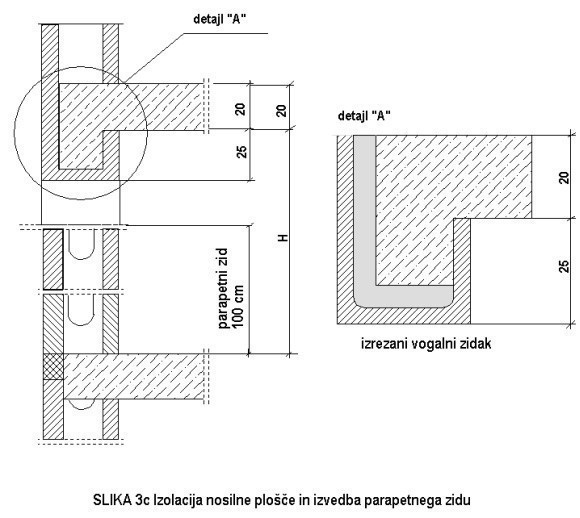 detajl "A"

20

20

25

H

parapetni zid
100 cm

detajl "A"

20

25

izrezani vogalni zidak

SLIKA 3c Izolacija nosilne plošče in izvedba parapetnega zidu